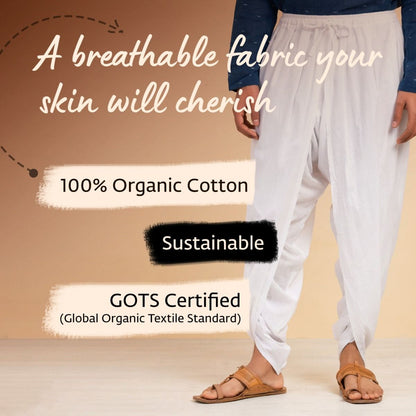 A breathable fabric your skin will cherish

100% Organic Cotton

Sustainable

GOTS Certified
(Global Organic Textile Standard)