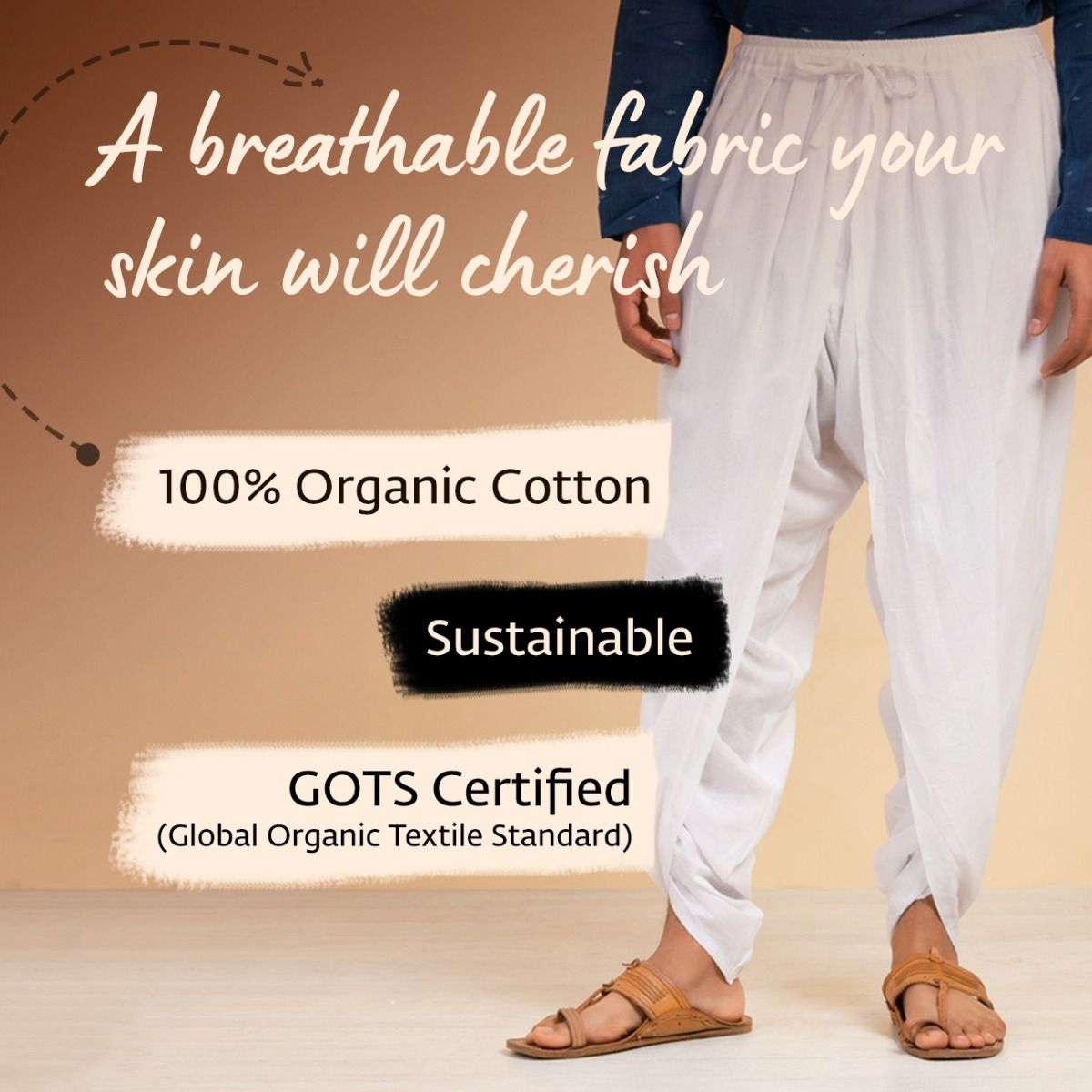 A breathable fabric your skin will cherish

100% Organic Cotton

Sustainable

GOTS Certified
(Global Organic Textile Standard)