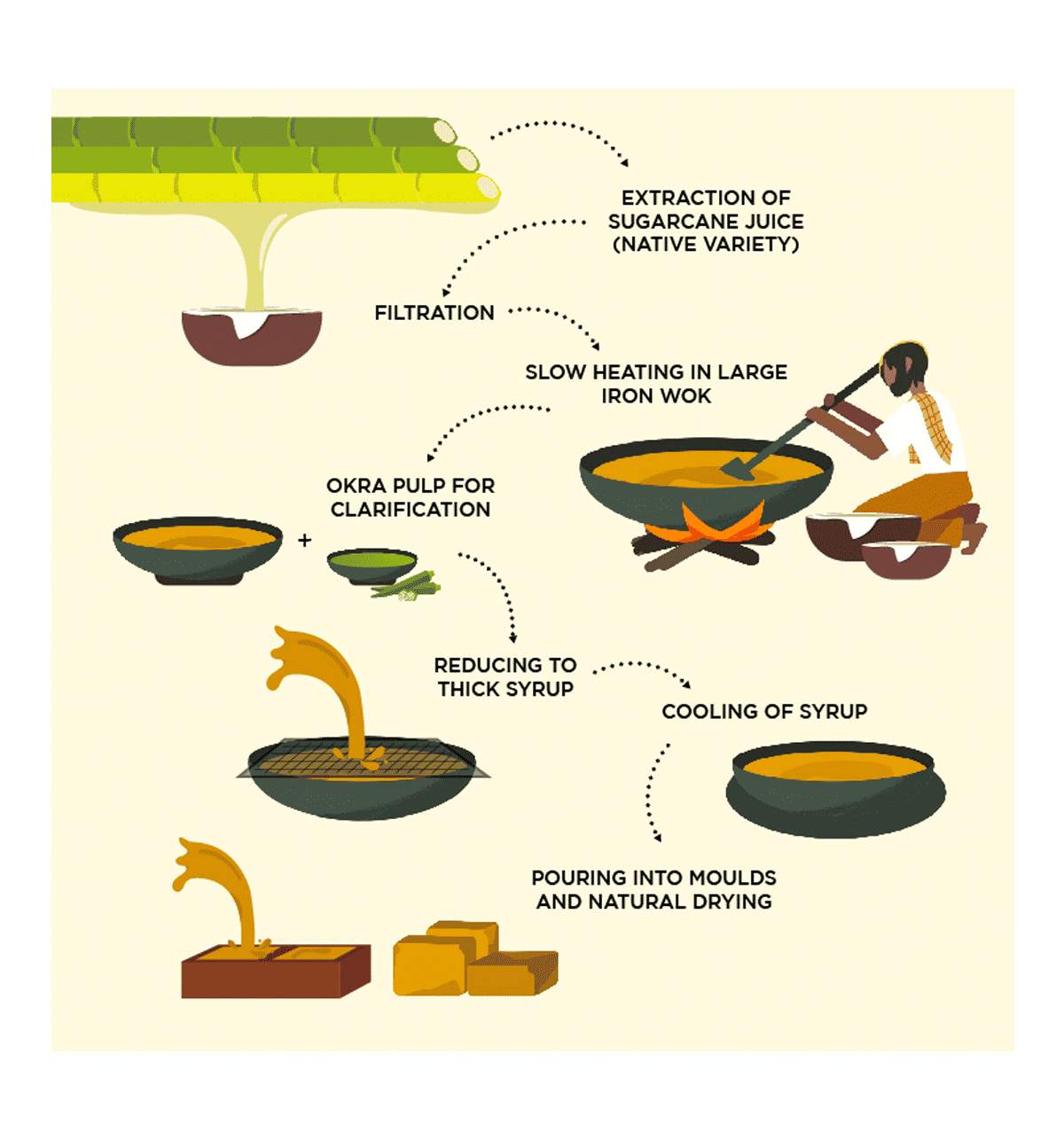 EXTRACTION OF SUGARCANE JUICE (NATIVE VARIETY)

FILTRATION

SLOW HEATING IN LARGE IRON WOK

OKRA PULP FOR CLARIFICATION

+

REDUCING TO THICK SYRUP

COOLING OF SYRUP

POURING INTO MOULDS AND NATURAL DRYING