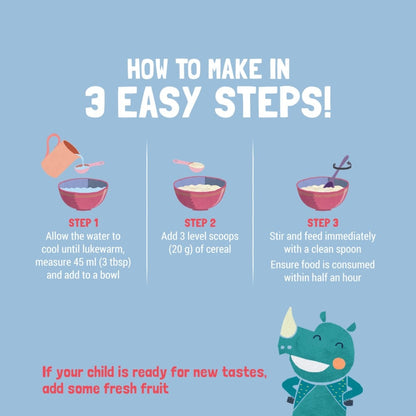 HOW TO MAKE IN
3 EASY STEPS!

STEP 1
Allow the water to cool until lukewarm, measure 45 ml (3 tbsp) and add to a bowl

STEP 2
Add 3 level scoops (20 g) of cereal

STEP 3
Stir and feed immediately with a clean spoon

Ensure food is consumed within half an hour

If your child is ready for new tastes, add some fresh fruit