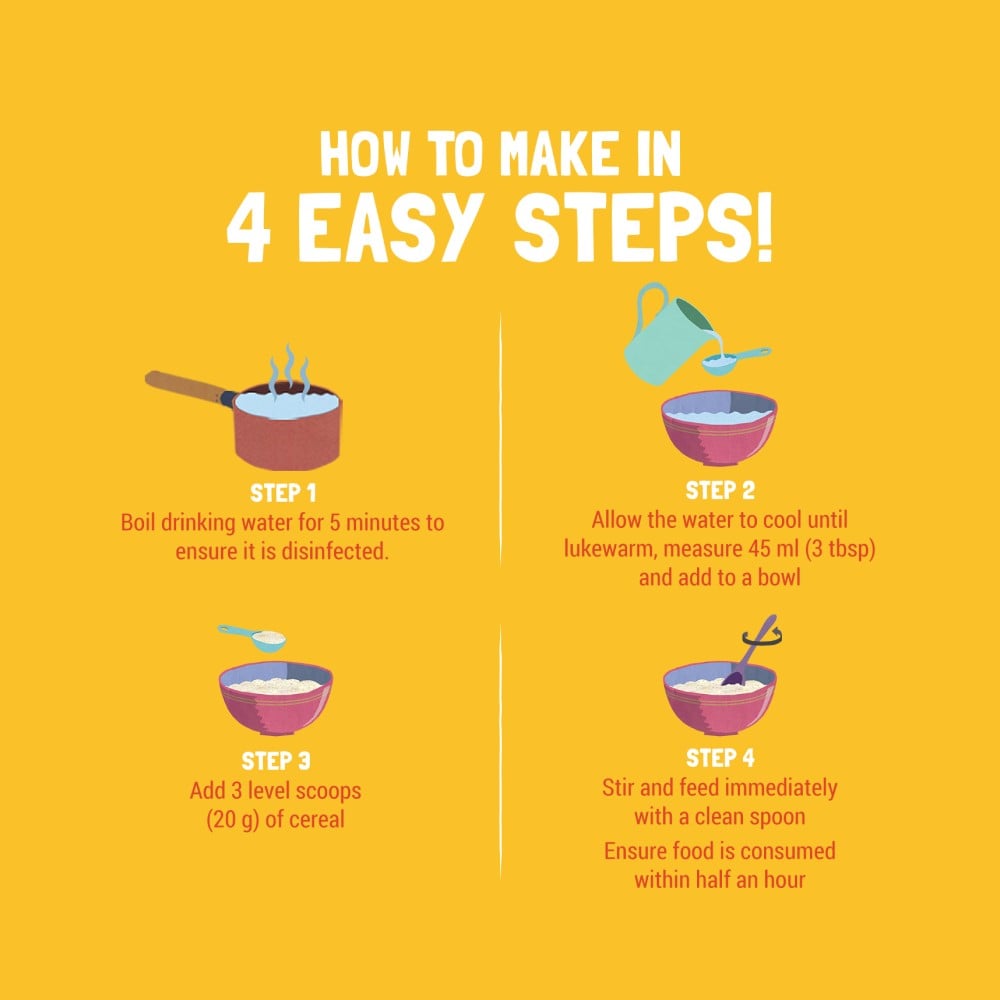 HOW TO MAKE IN
4 EASY STEPS!

STEP 1
Boil drinking water for 5 minutes to ensure it is disinfected.

STEP 2
Allow the water to cool until lukewarm, measure 45 ml (3 tbsp) and add to a bowl

STEP 3
Add 3 level scoops (20 g) of cereal

STEP 4
Stir and feed immediately with a clean spoon

Ensure food is consumed within half an hour