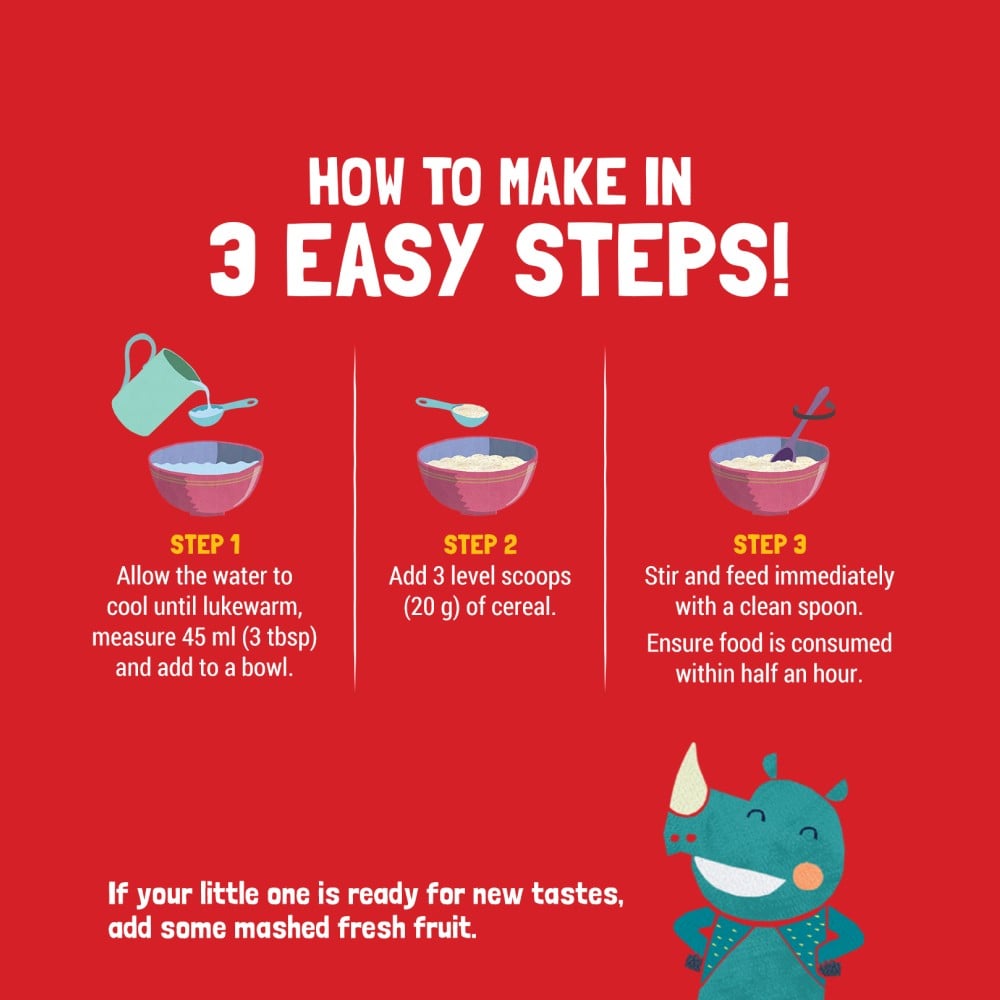 HOW TO MAKE IN
3 EASY STEPS!

STEP 1
Allow the water to cool until lukewarm, measure 45 ml (3 tbsp) and add to a bowl.

STEP 2
Add 3 level scoops (20 g) of cereal.

STEP 3
Stir and feed immediately with a clean spoon.

Ensure food is consumed within half an hour.

If your little one is ready for new tastes, add some mashed fresh fruit.