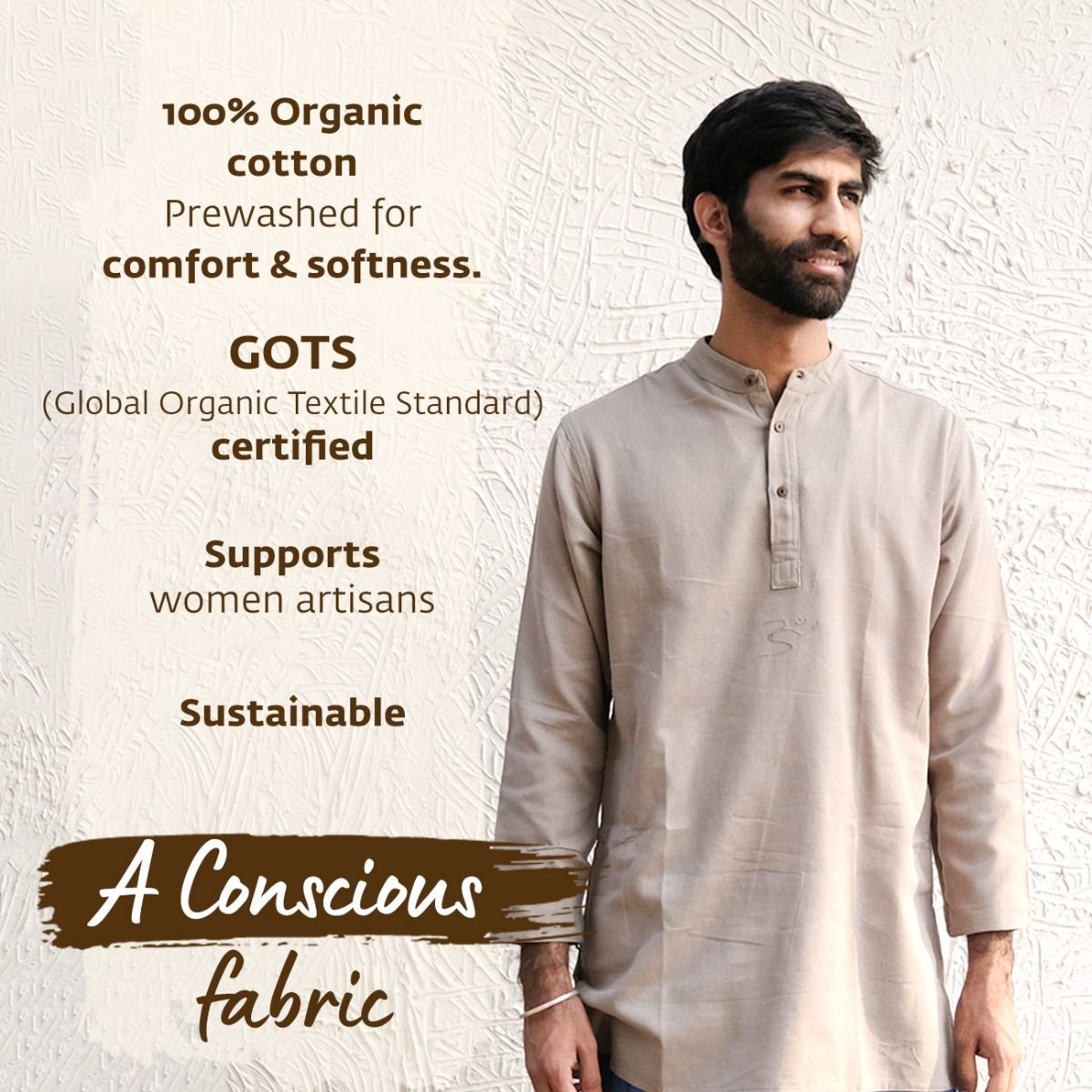 100% Organic cotton
Prewashed for
comfort & softness.

GOTS
(Global Organic Textile Standard)
certified

Supports
women artisans

Sustainable

A Conscious
fabric